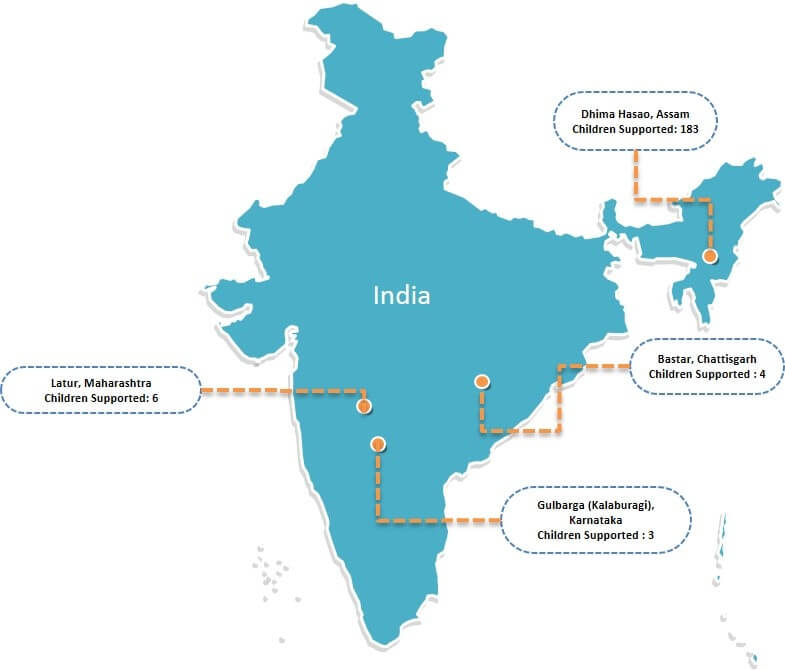 Dhima Hasao, Assam
Children Supported: 183

India

Latur, Maharashtra
Children Supported: 6

Bastar, Chattisgarh
Children Supported : 4

Gulbarga (Kalaburagi), Karnataka
Children Supported : 3