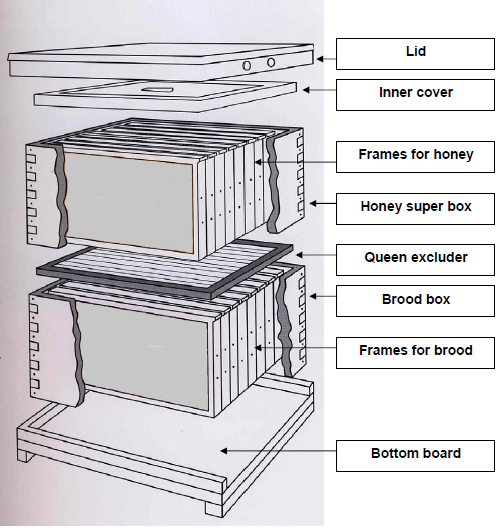 Lid

Inner cover

Frames for honey

Honey super box

Queen excluder

Brood box

Frames for brood

Bottom board